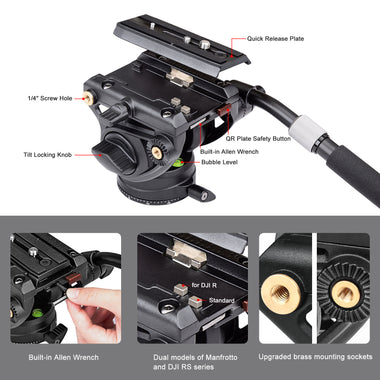 Quick Release Plate

1/4" Screw Hole

QR Plate Safety Button

Built-in Allen Wrench

Tilt Locking Knob

Bubble Level

for DJI R

Standard

Built-in Allen Wrench

Dual models of Manfrotto and DJI RS series

Upgraded brass mounting sockets